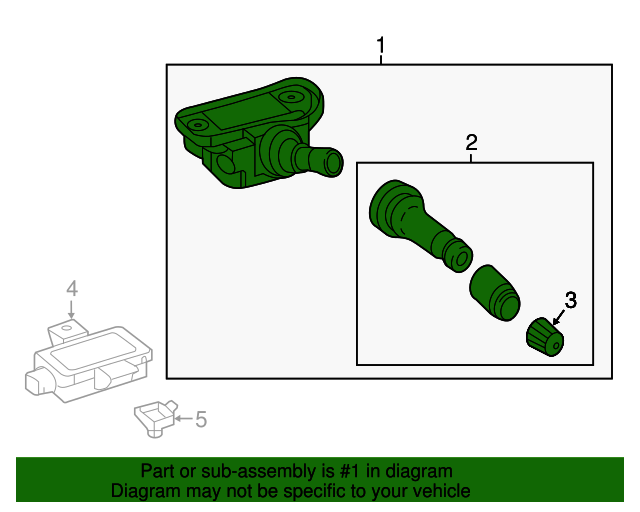 1
2
3
4
5
Part or sub-assembly is #1 in diagram
Diagram may not be specific to your vehicle