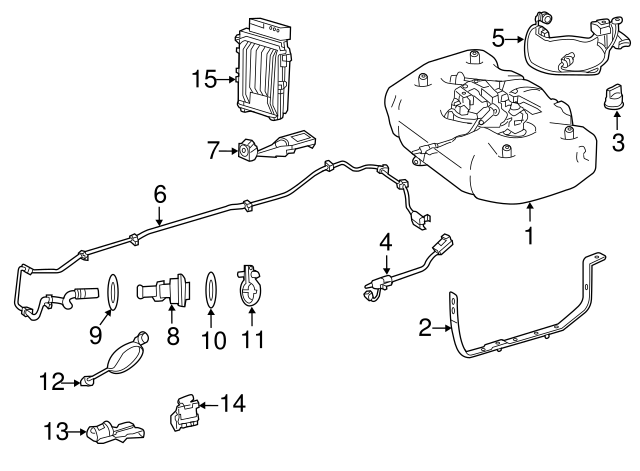 15
5
3
7
6
1
4
9
8
10
11
2
12
14
13