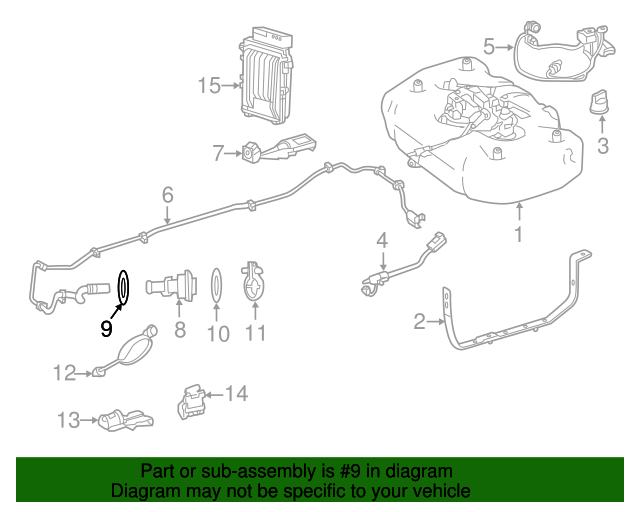 15
5
3
7
6
1
4
9
8
10
11
2
12
14
13

Part or sub-assembly is #9 in diagram
Diagram may not be specific to your vehicle