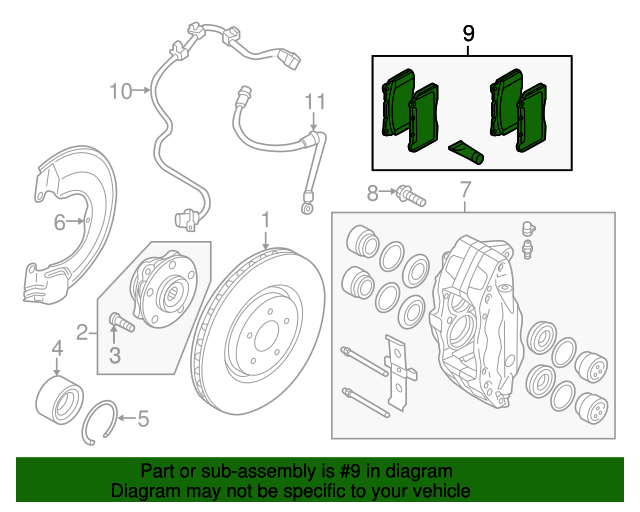 9

10

11

8

7

6

1

2

3

4

5

Part or sub-assembly is #9 in diagram
Diagram may not be specific to your vehicle