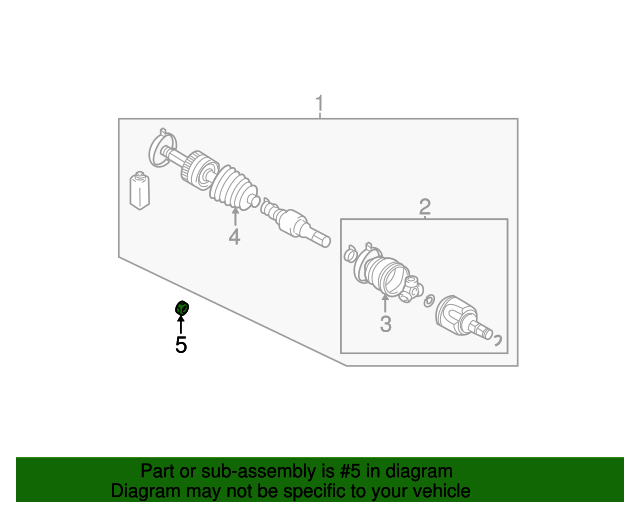 1
2
4
3
5

Part or sub-assembly is #5 in diagram
Diagram may not be specific to your vehicle