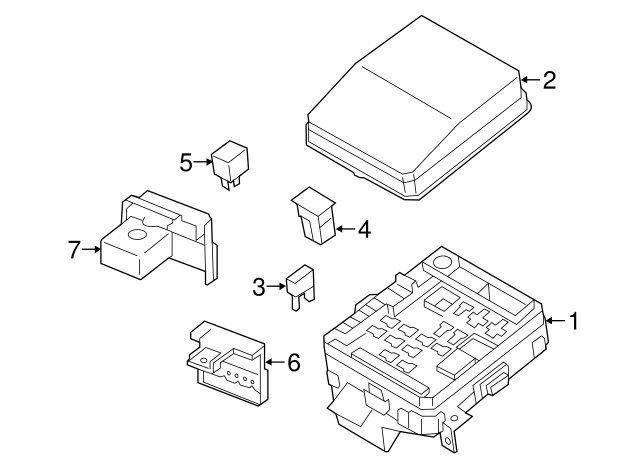 2
5
4
7
3
1
6