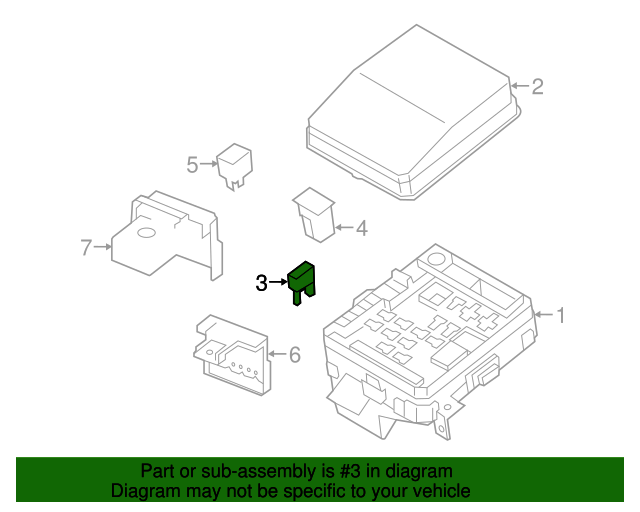 2

5

4

7

3

1

6

Part or sub-assembly is #3 in diagram
Diagram may not be specific to your vehicle