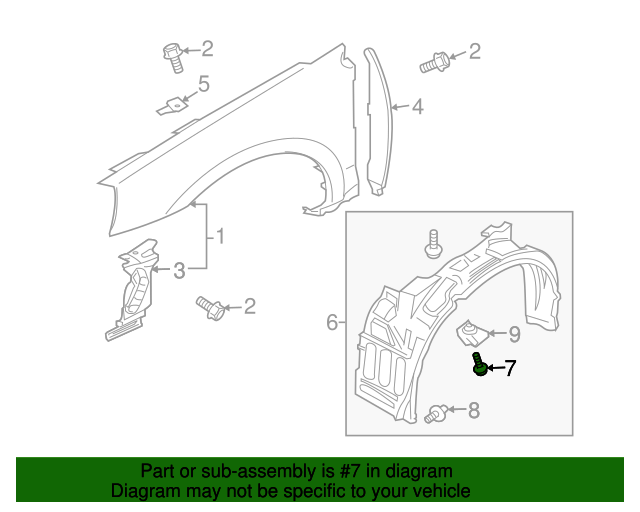 2
2
5
4
1
3
2
6
9
7
8

Part or sub-assembly is #7 in diagram
Diagram may not be specific to your vehicle