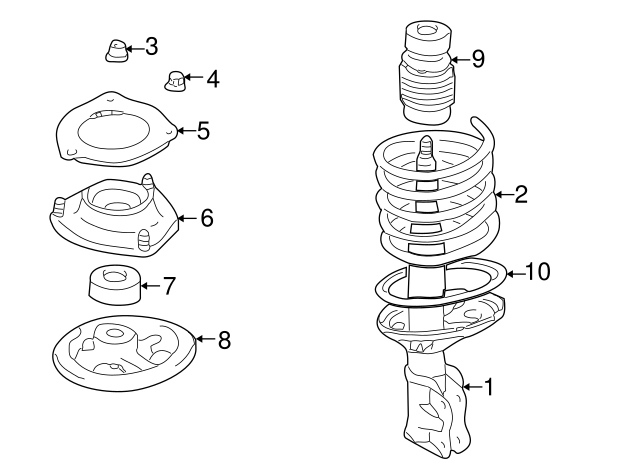 3
4
5
6
7
8
9
2
10
1