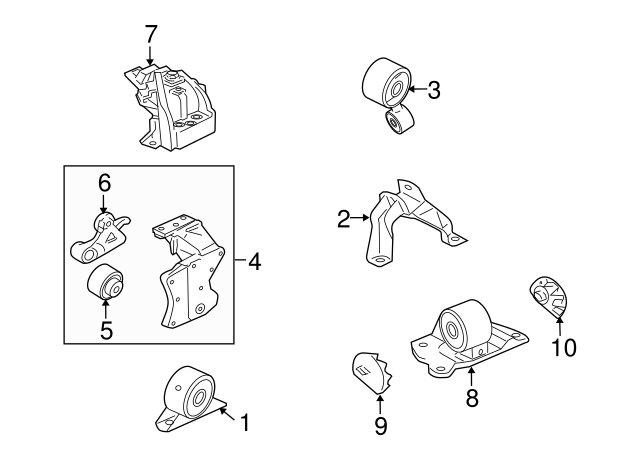 7
3
6
2
4
5
10
8
9
1