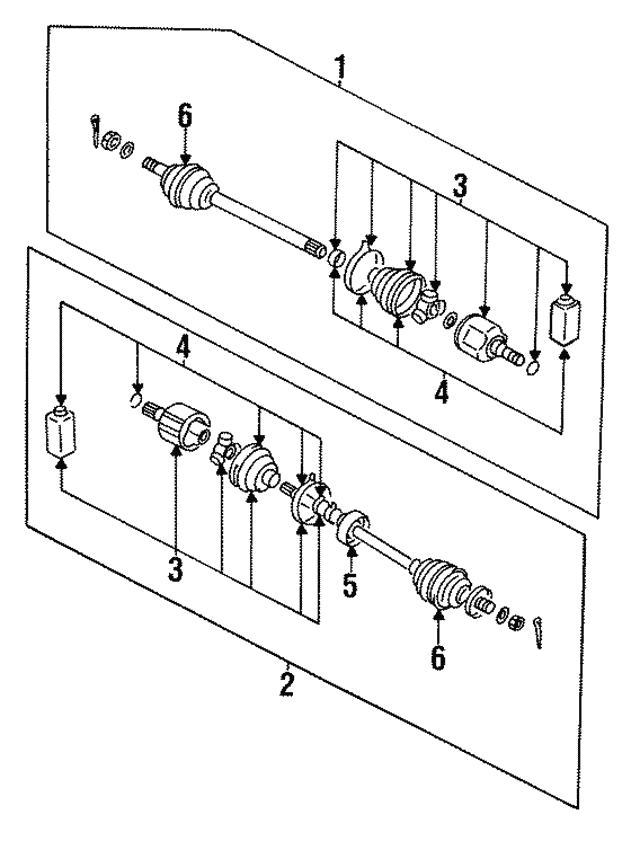 1
6
3
4
4
3
5
6
2