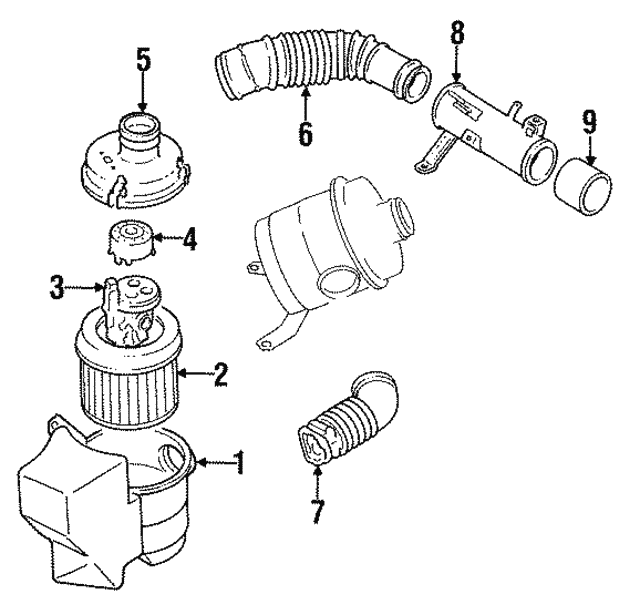 5
6
8
9
4
3
2
1
7