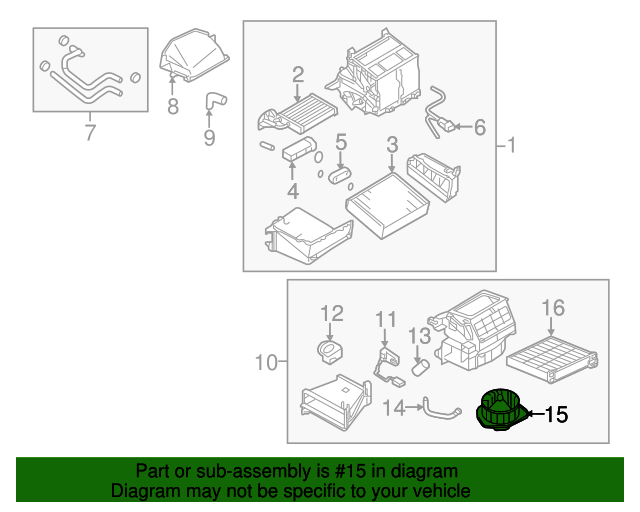 7
8
9
2
6
1
5
3
4
12
11
13
16
10
14
15

Part or sub-assembly is #15 in diagram
Diagram may not be specific to your vehicle