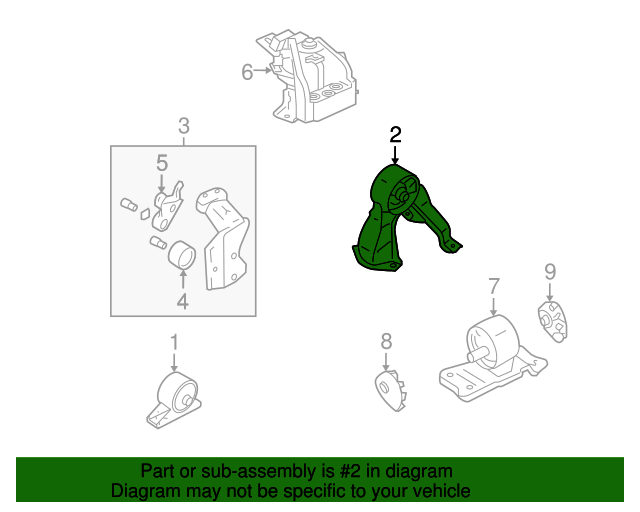 6

3

5

4

2

9

7

1

8

Part or sub-assembly is #2 in diagram
Diagram may not be specific to your vehicle