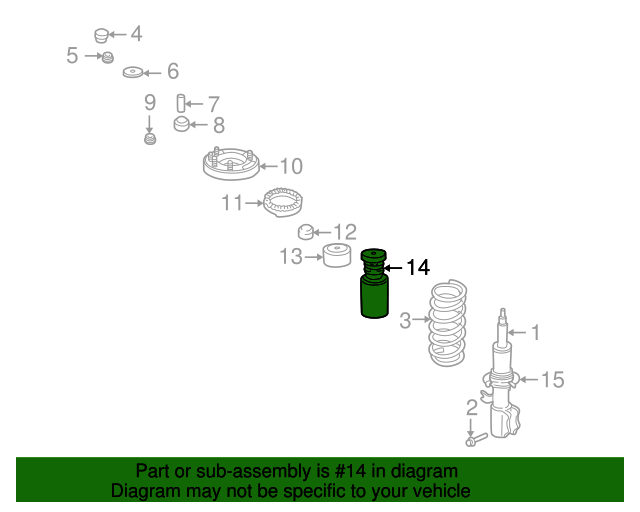 4
5
6
9
7
8
10
11
12
13
14
3
1
15
2

Part or sub-assembly is #14 in diagram
Diagram may not be specific to your vehicle