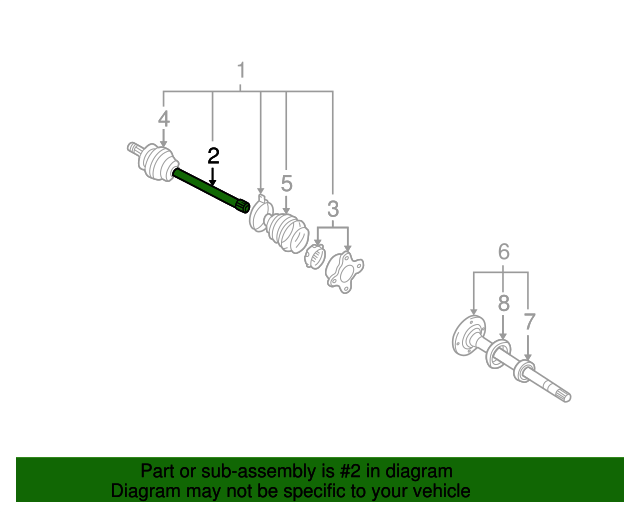 1
4
2
5
3
6
8
7

Part or sub-assembly is #2 in diagram
Diagram may not be specific to your vehicle