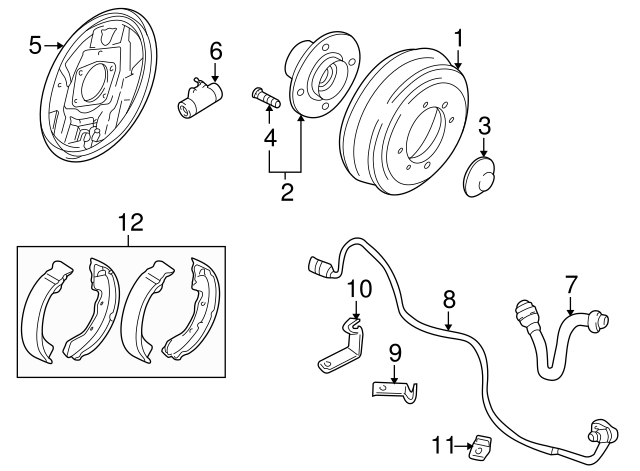 5
6
1
4
3
2
12
10
8
7
9
11