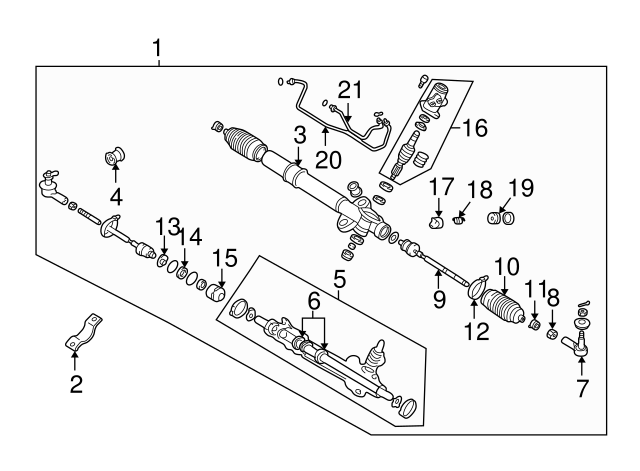 1
21
16
3
20
4
17
18
19
13
14
15
5
6
9
10
11
8
12
2
7