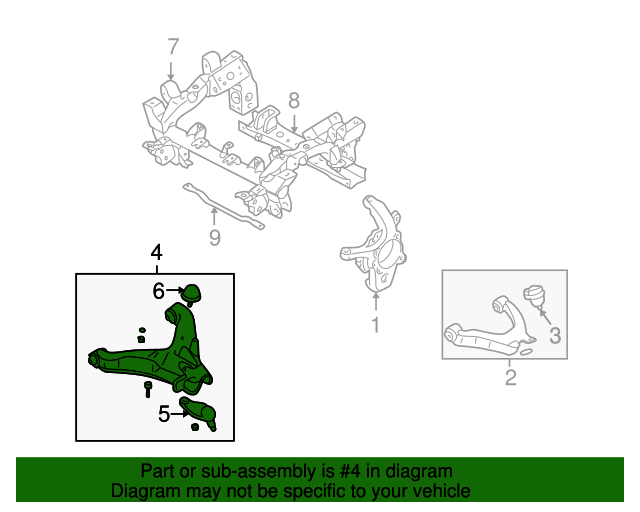 7
8
9
4
6
5
1
3
2

Part or sub-assembly is #4 in diagram
Diagram may not be specific to your vehicle