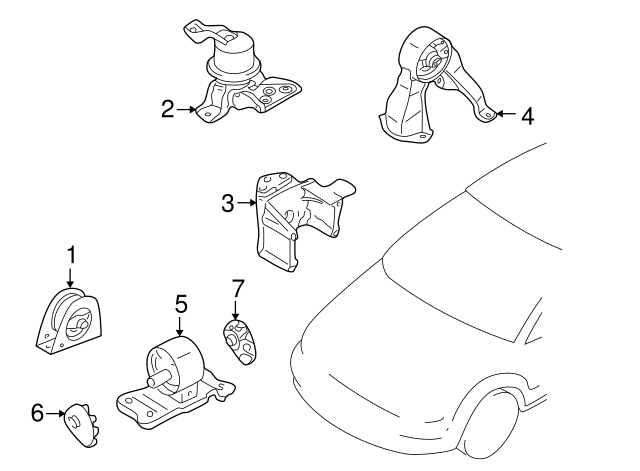 2
4
3
1
7
5
6