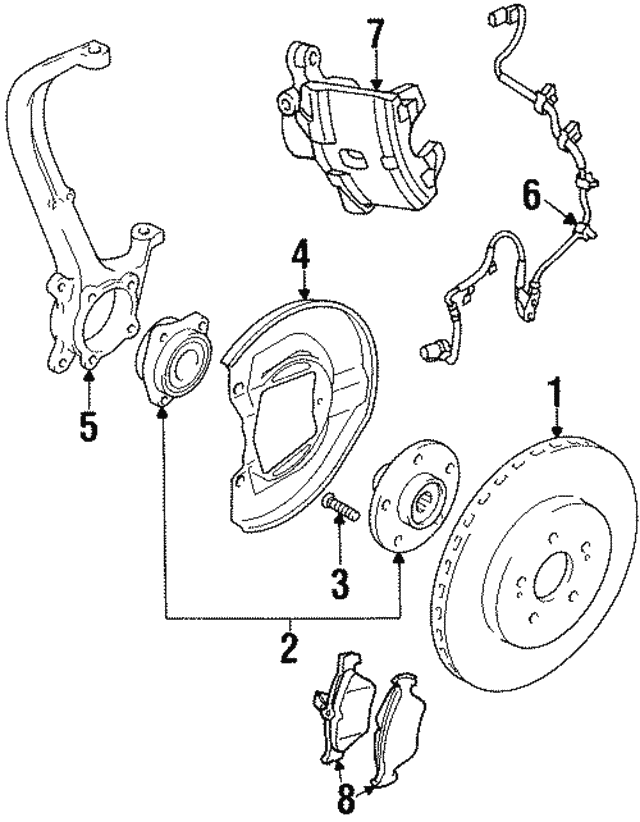 7
6
4
5
1
3
2
8