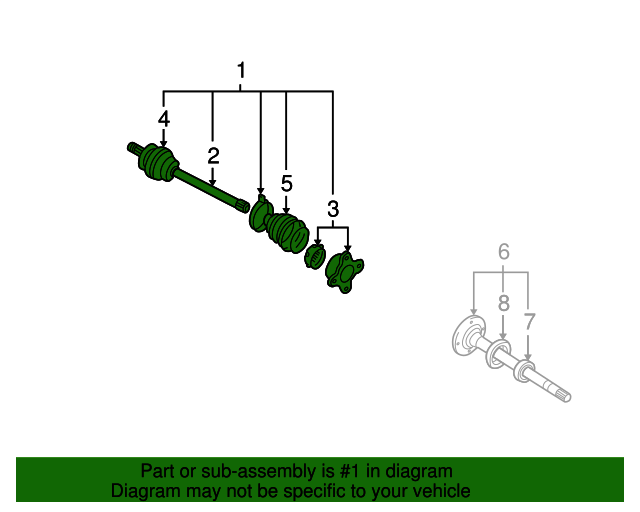 1
4
2
5
3
6
8
7

Part or sub-assembly is #1 in diagram
Diagram may not be specific to your vehicle