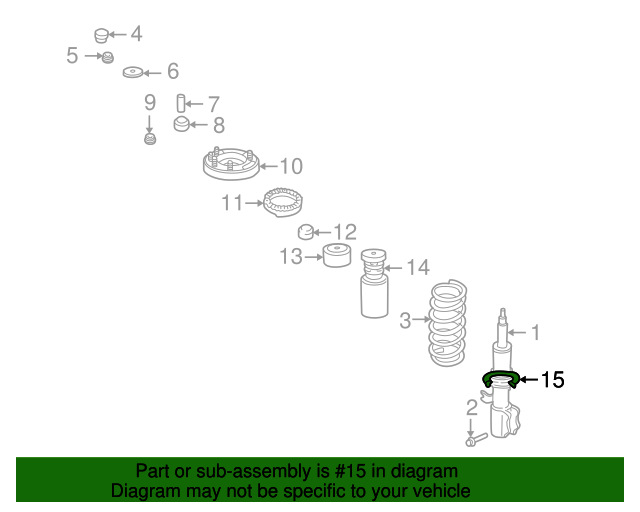 4
5
6
9
7
8
10
11
12
13
14
3
1
15
2

Part or sub-assembly is #15 in diagram
Diagram may not be specific to your vehicle