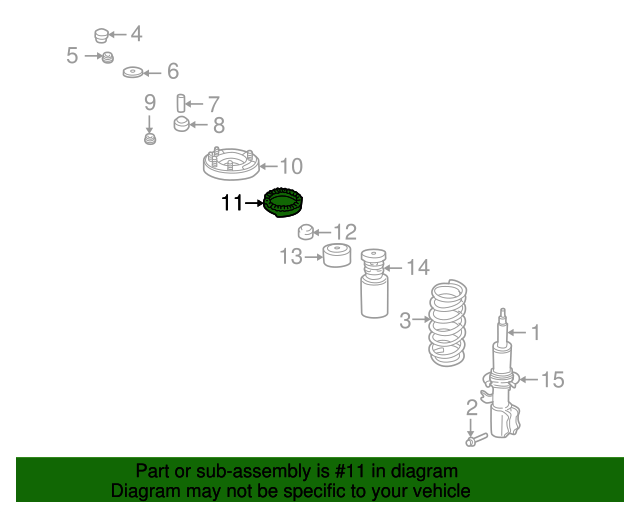 4
5
6
9
7
8
10
11
12
13
14
3
1
15
2

Part or sub-assembly is #11 in diagram
Diagram may not be specific to your vehicle