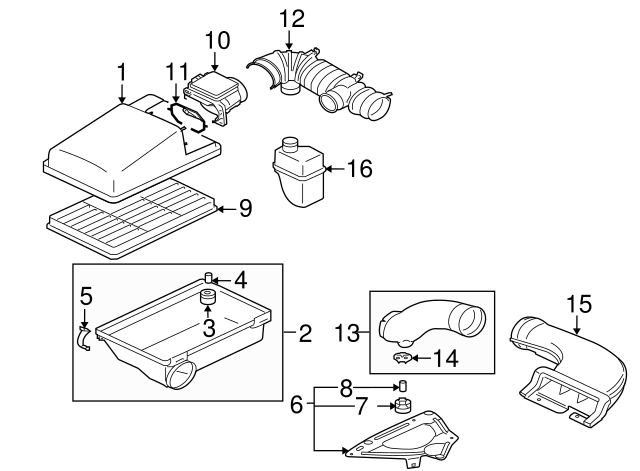 12
10
1
11
16
9
4
5
3
2
13
15
14
8
6
7