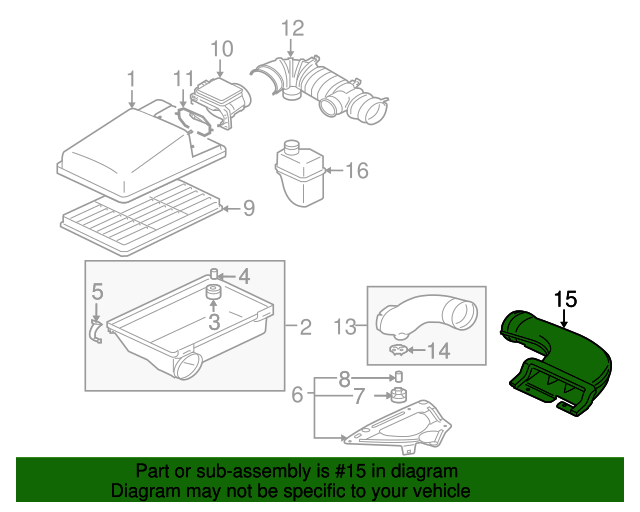 12
10
1
11
16
9
4
5
3
2
13
14
15
8
6
7

Part or sub-assembly is #15 in diagram
Diagram may not be specific to your vehicle