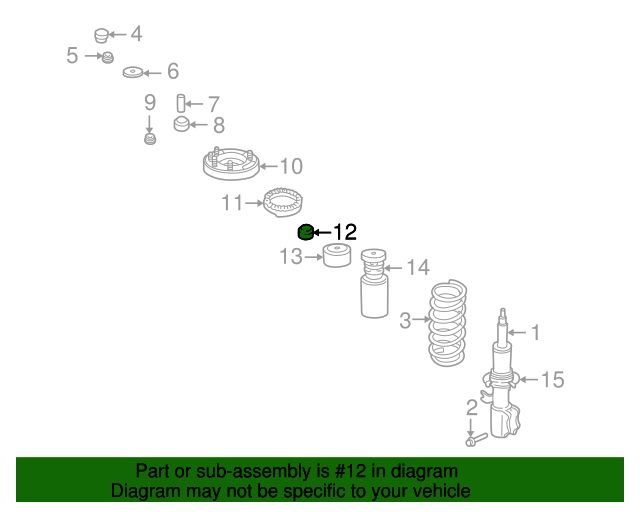 4
5
6
9
7
8
10
11
12
13
14
3
1
15
2

Part or sub-assembly is #12 in diagram
Diagram may not be specific to your vehicle