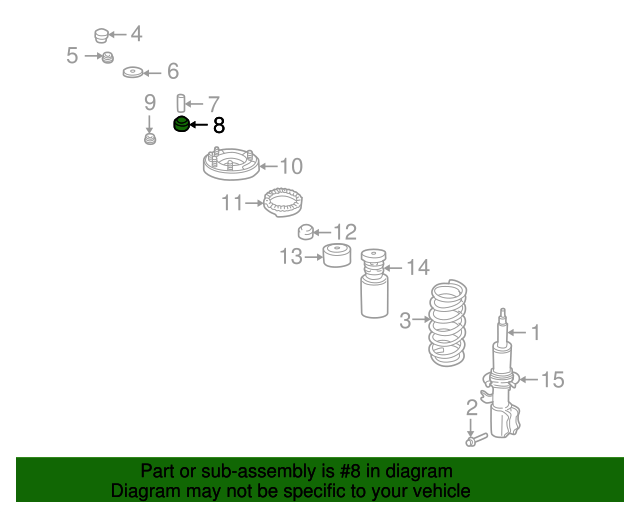 4
5
6
9
7
8
10
11
12
13
14
3
1
15
2

Part or sub-assembly is #8 in diagram
Diagram may not be specific to your vehicle