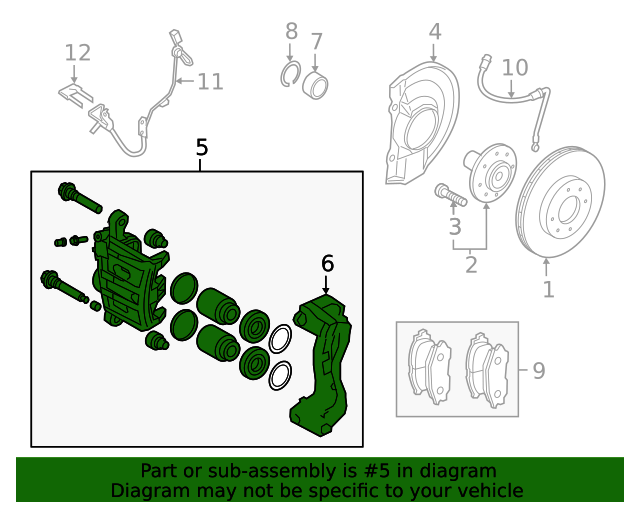 12
11
8
7
4
10
5
3
2
1
6
9

Part or sub-assembly is #5 in diagram
Diagram may not be specific to your vehicle