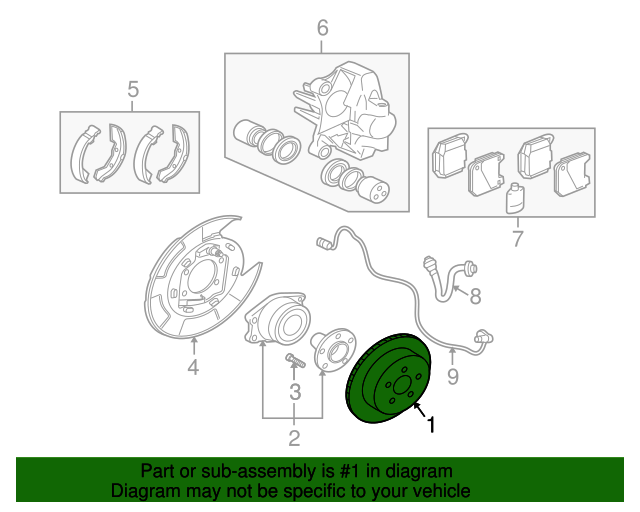 6

5

7

8

4

9

3

1

2

Part or sub-assembly is #1 in diagram
Diagram may not be specific to your vehicle