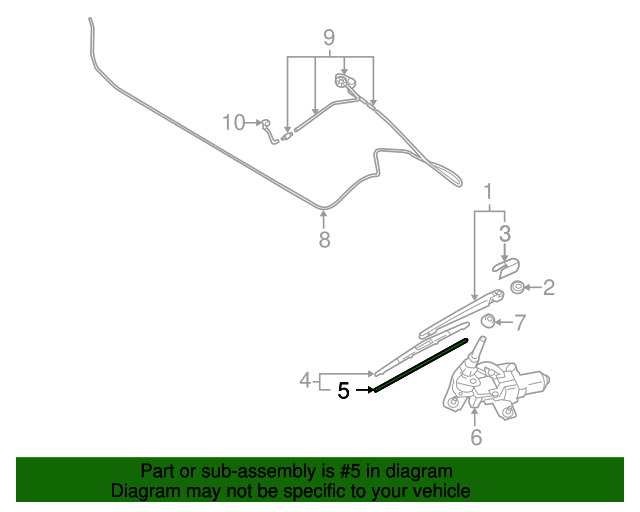 9
10
8
1
3
2
7
4
5
6

Part or sub-assembly is #5 in diagram
Diagram may not be specific to your vehicle