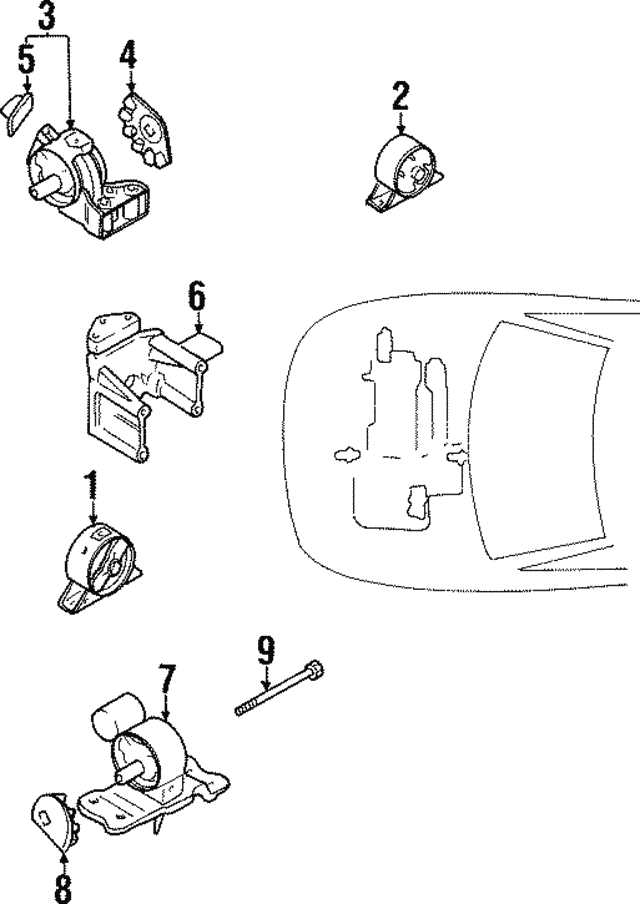 3
5
4
2
6
1
9
7
8