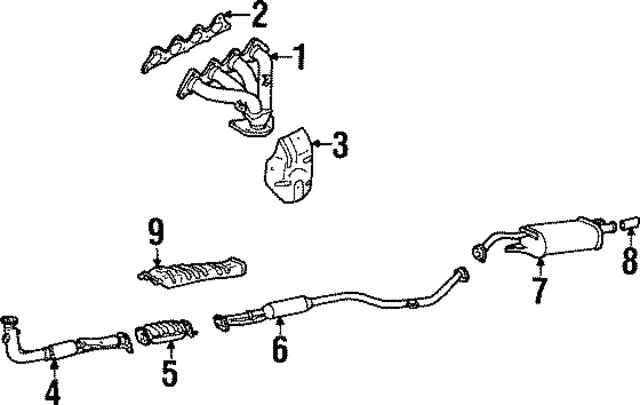 2
1
3
9
8
7
6
5
4