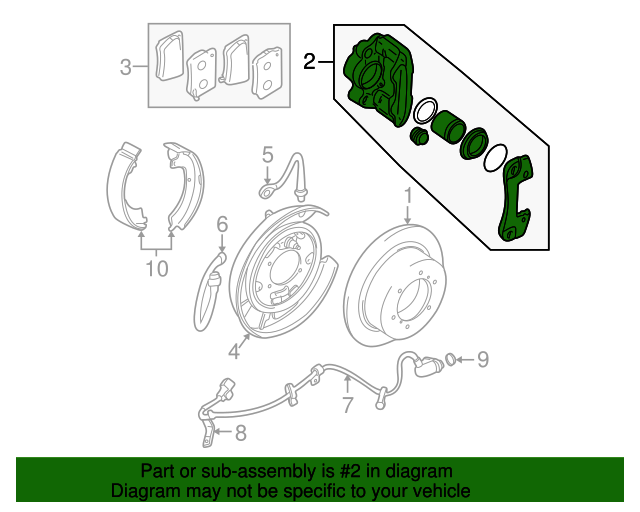 3
2
5
1
6
10
4
9
7
8

Part or sub-assembly is #2 in diagram
Diagram may not be specific to your vehicle