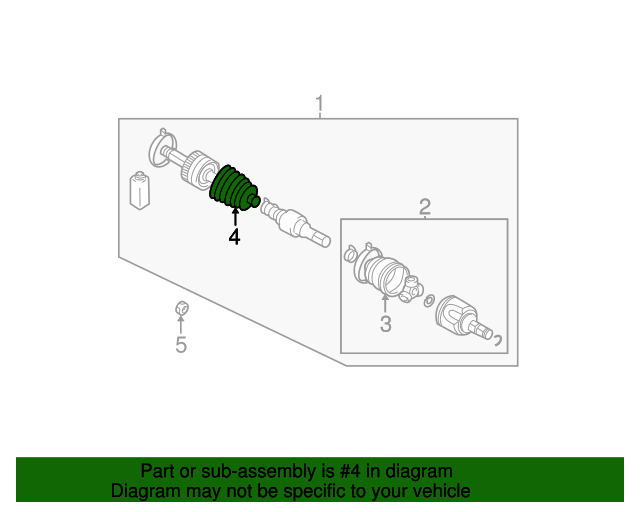 1
2
4
3
5

Part or sub-assembly is #4 in diagram
Diagram may not be specific to your vehicle