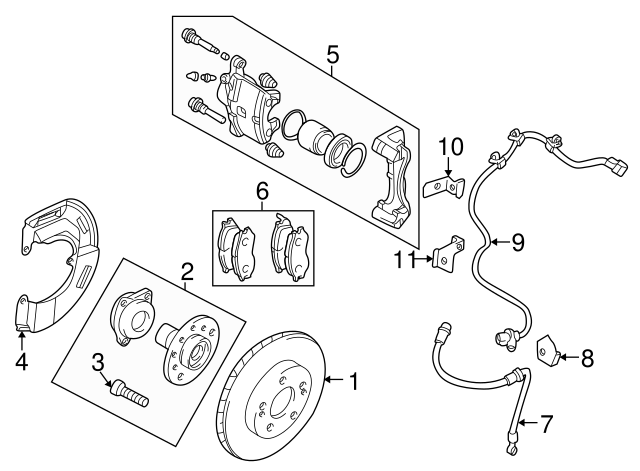 5
10
6
9
11
2
4
3
1
8
7