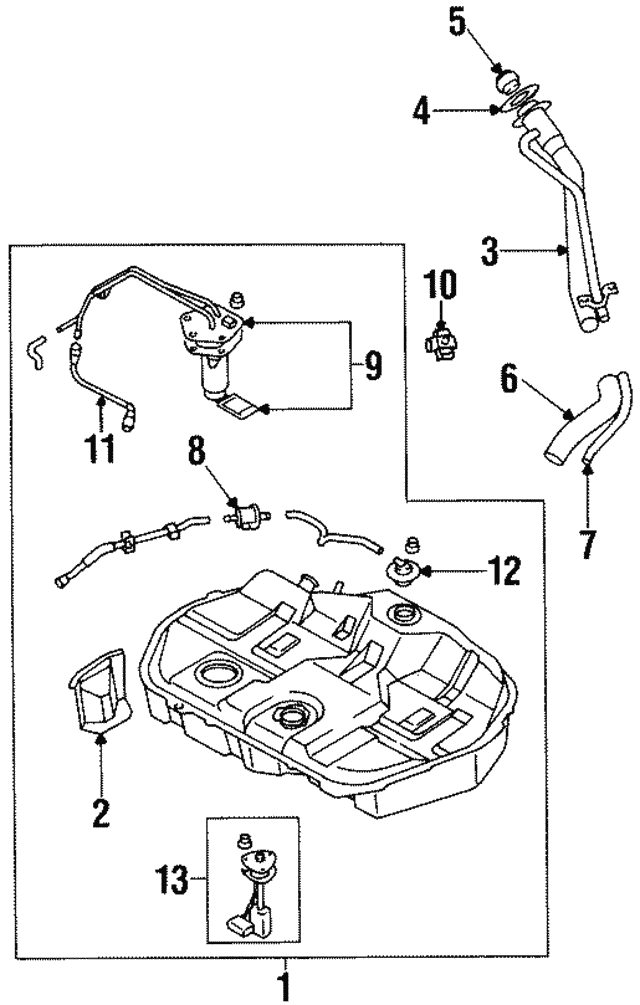 5
4
3
10
9
6
11
8
7
12
2
13
1