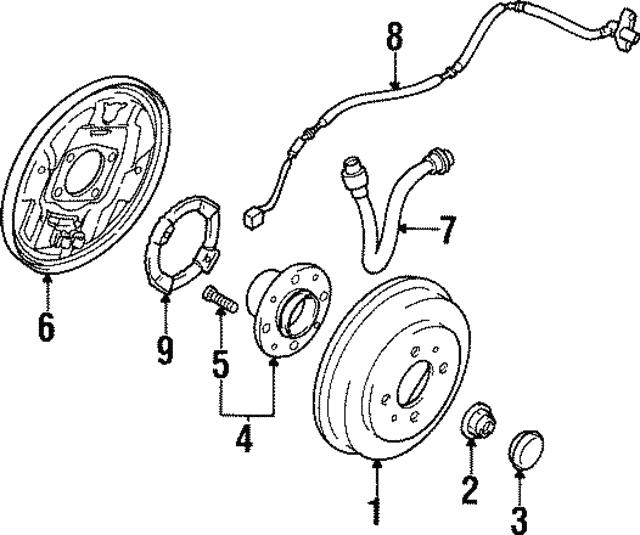 8
7
6
9
5
4
1
2
3