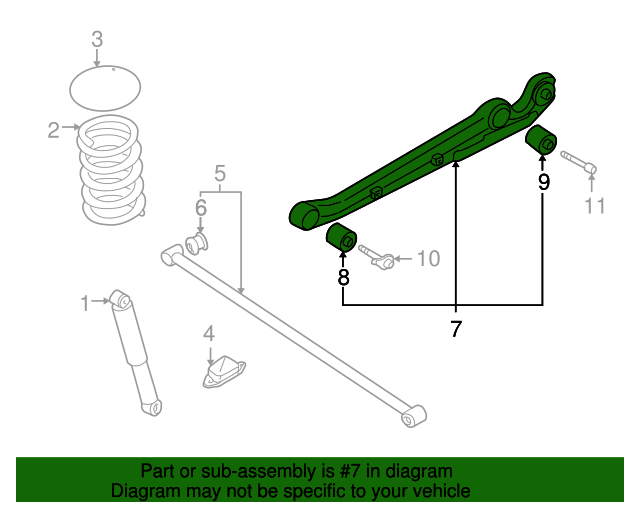 3
2
5
6
1
4
9
11
10
8
7

Part or sub-assembly is #7 in diagram
Diagram may not be specific to your vehicle