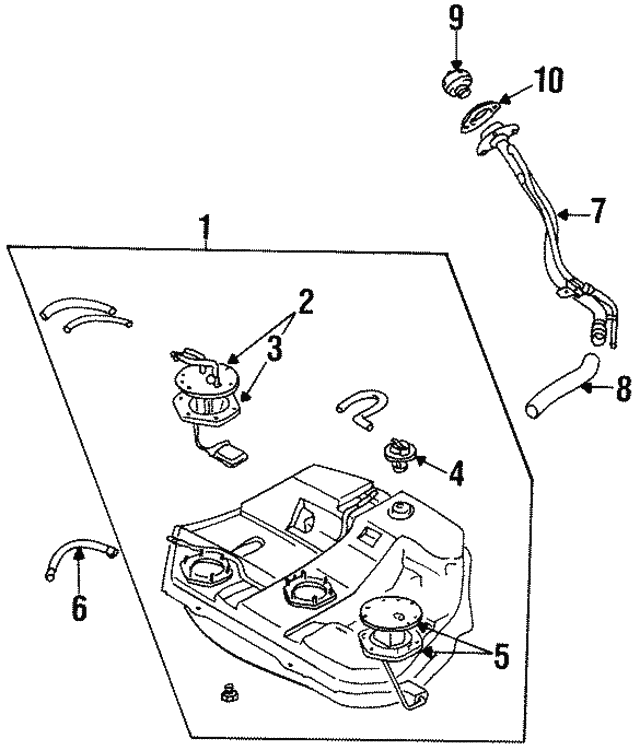 9
10
7
1
2
3
8
4
6
5