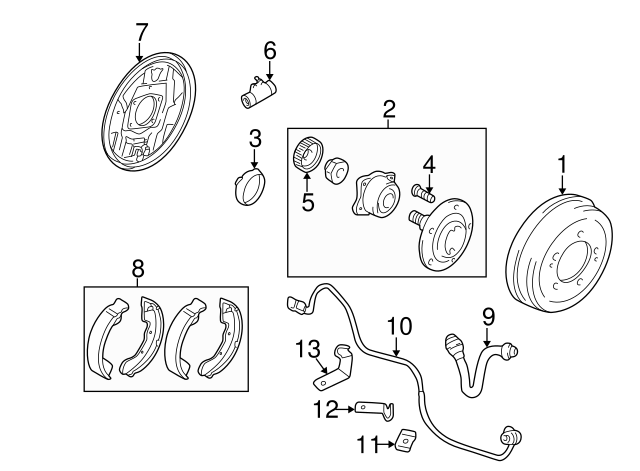 7
6
2
3
4
1
5
8
10
9
13
12
11