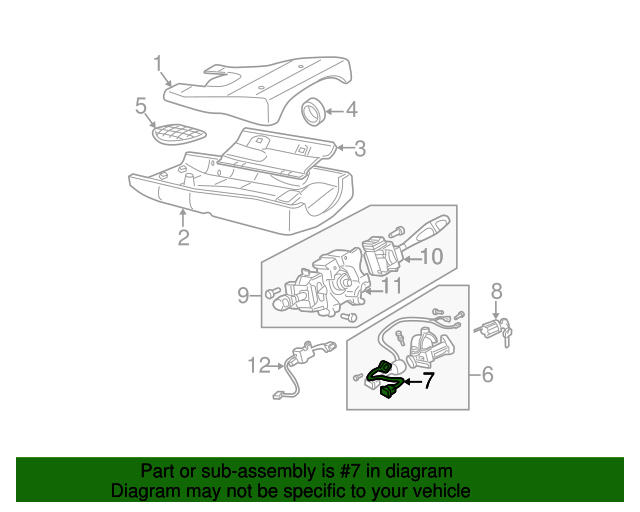 1
5
4
3
2
10
9
11
8
12
7
6

Part or sub-assembly is #7 in diagram
Diagram may not be specific to your vehicle