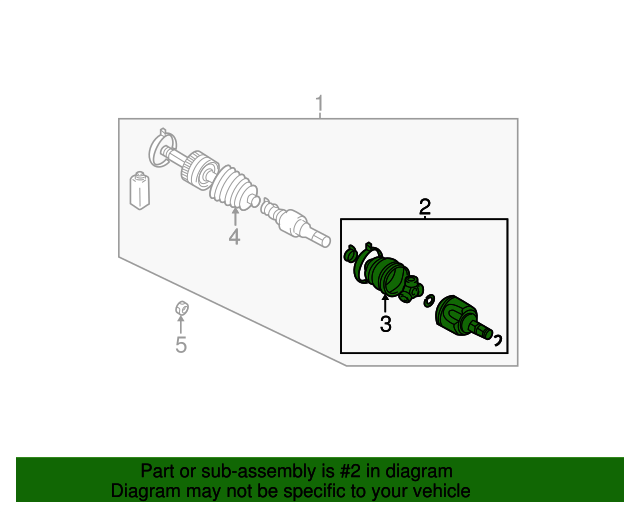 1

2

4

3

5

Part or sub-assembly is #2 in diagram
Diagram may not be specific to your vehicle