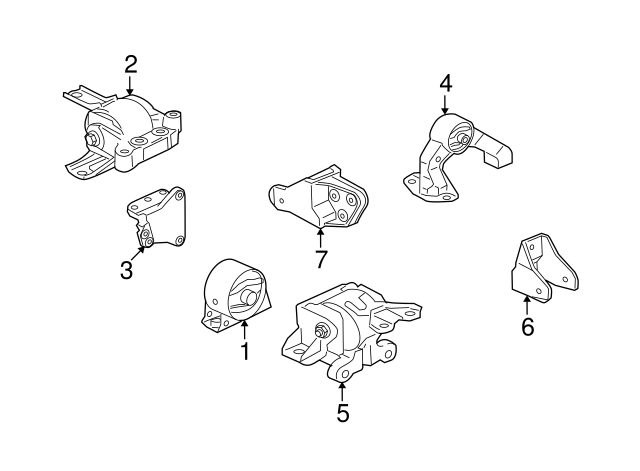 2
4
3
7
1
6
5