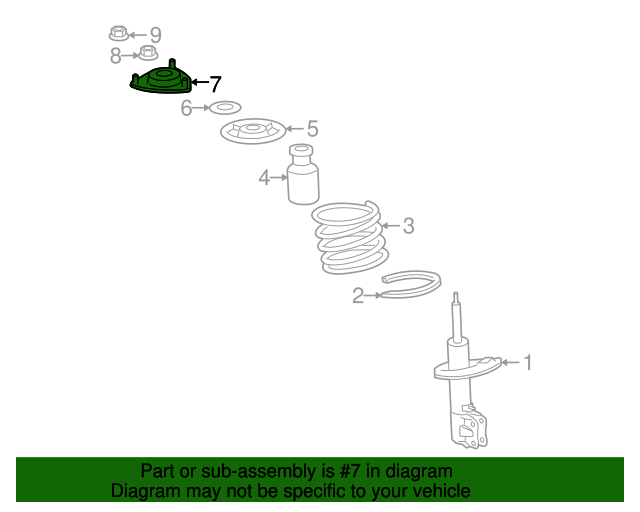 9
8
7
6
5
4
3
2
1

Part or sub-assembly is #7 in diagram
Diagram may not be specific to your vehicle