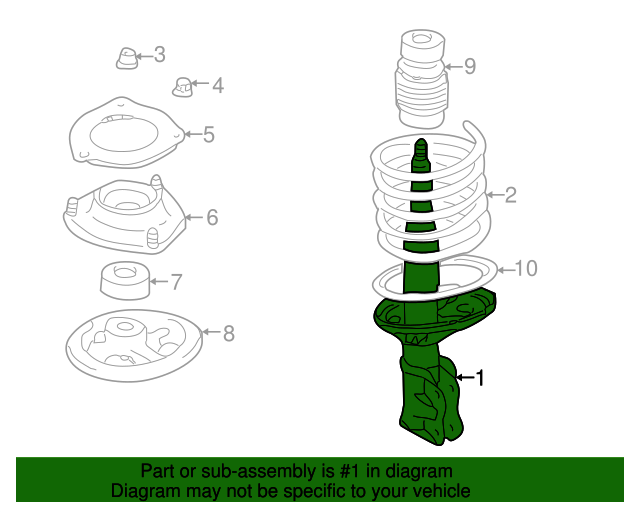 3
4
5
6
7
8
9
2
10
1

Part or sub-assembly is #1 in diagram
Diagram may not be specific to your vehicle