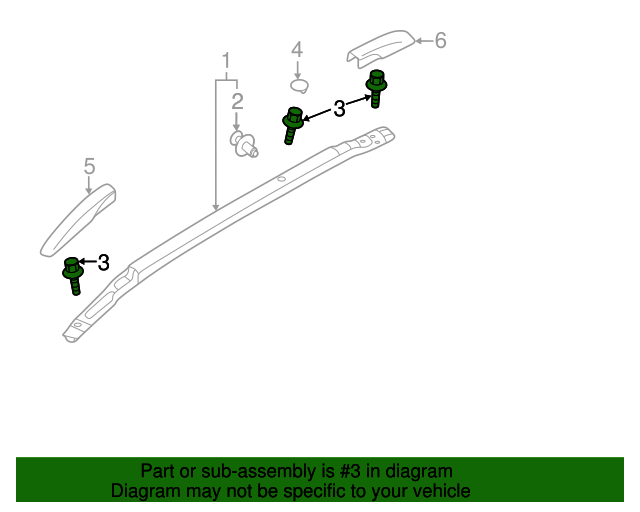 1
2
4
6
3
5
3

Part or sub-assembly is #3 in diagram
Diagram may not be specific to your vehicle