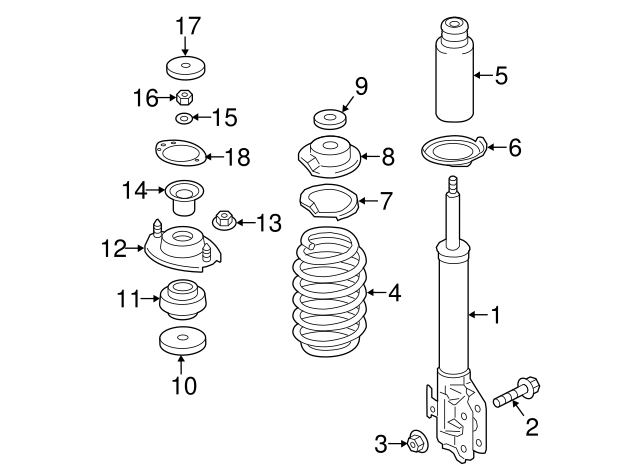 17
16
15
18
14
13
12
11
10
9
8
7
4
5
6
1
2
3