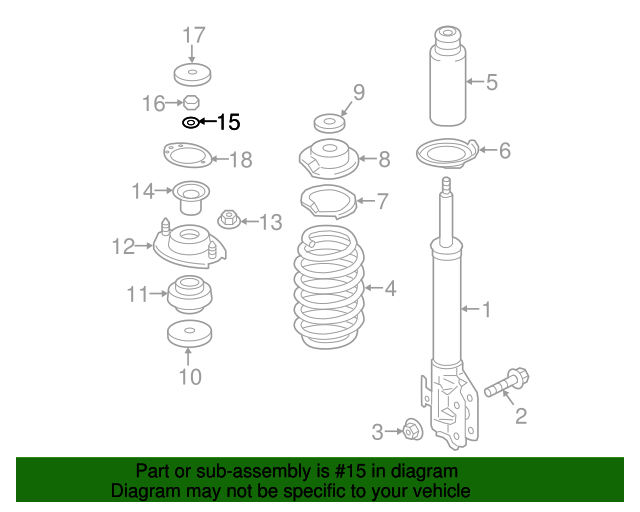 17
16
15
18
14
13
12
11
10
9
8
7
4
5
6
1
2
3

Part or sub-assembly is #15 in diagram
Diagram may not be specific to your vehicle