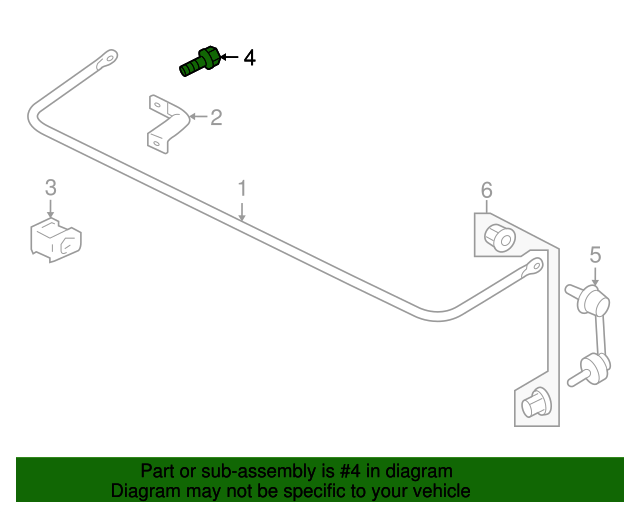 4
2
3
1
6
5
Part or sub-assembly is #4 in diagram
Diagram may not be specific to your vehicle